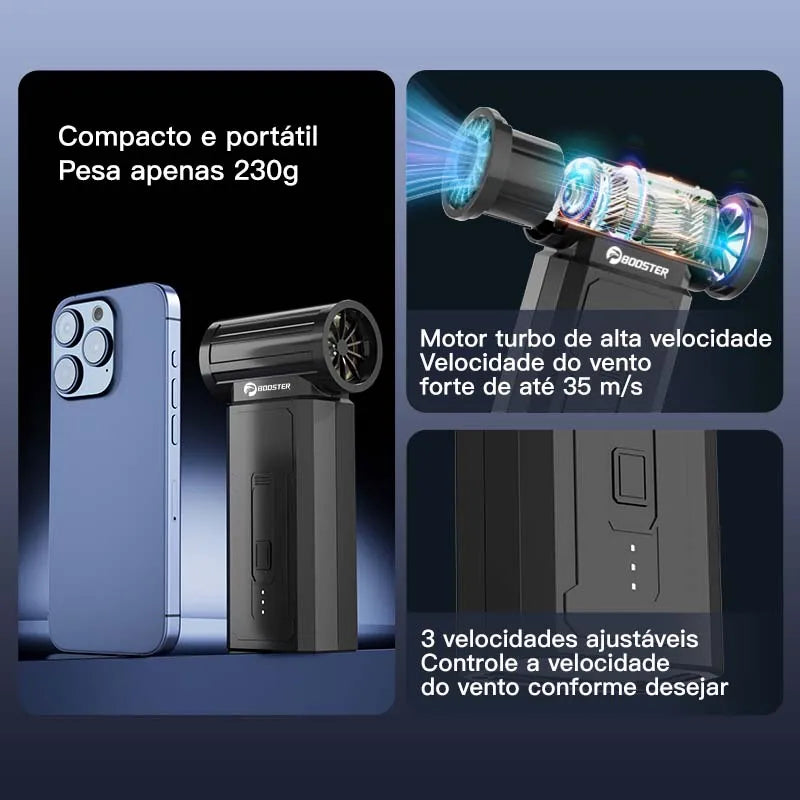 Compacto e portátil
Pesa apenas 230g

BOOSTER

BOOSTER

Motor turbo de alta velocidade
Velocidade do vento
forte de até 35 m/s

3 velocidades ajustáveis
Controle a velocidade
do vento conforme desejar